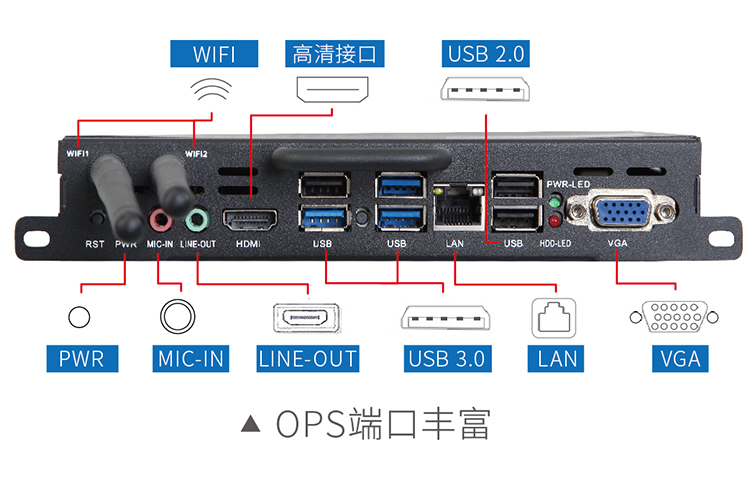 WIFI

高清接口

USB 2.0

WIFI1

WIFI2

PWR-LED

RST PWR MIC-IN LINE-OUT HDMI USB USB LAN USB HDD-LED VGA

PWR

MIC-IN

LINE-OUT

USB 3.0

LAN

VGA

▲ OPS端口丰富